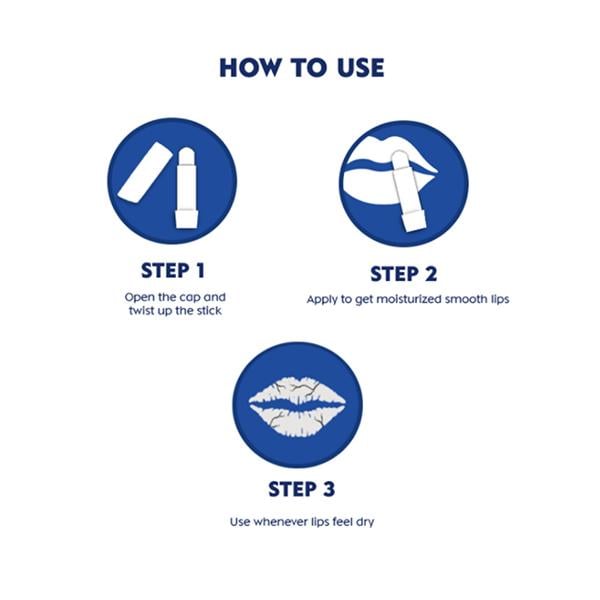 HOW TO USE

STEP 1

Open the cap and twist up the stick

STEP 2

Apply to get moisturized smooth lips

STEP 3

Use whenever lips feel dry