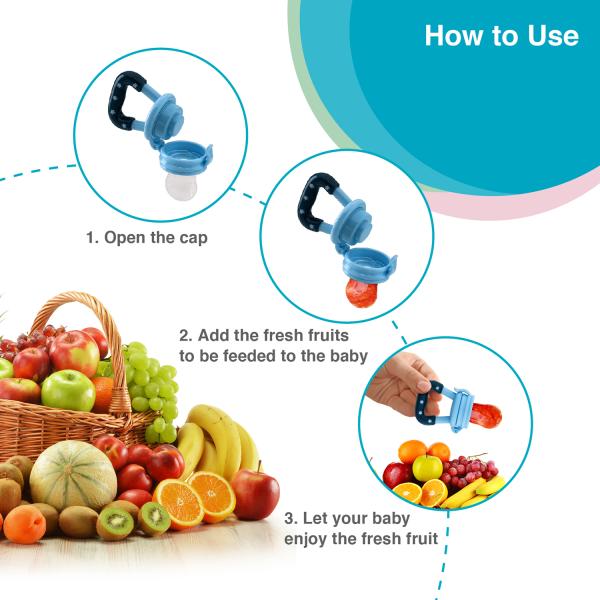 How to Use

1. Open the cap

2. Add the fresh fruits to be feeded to the baby

3. Let your baby enjoy the fresh fruit