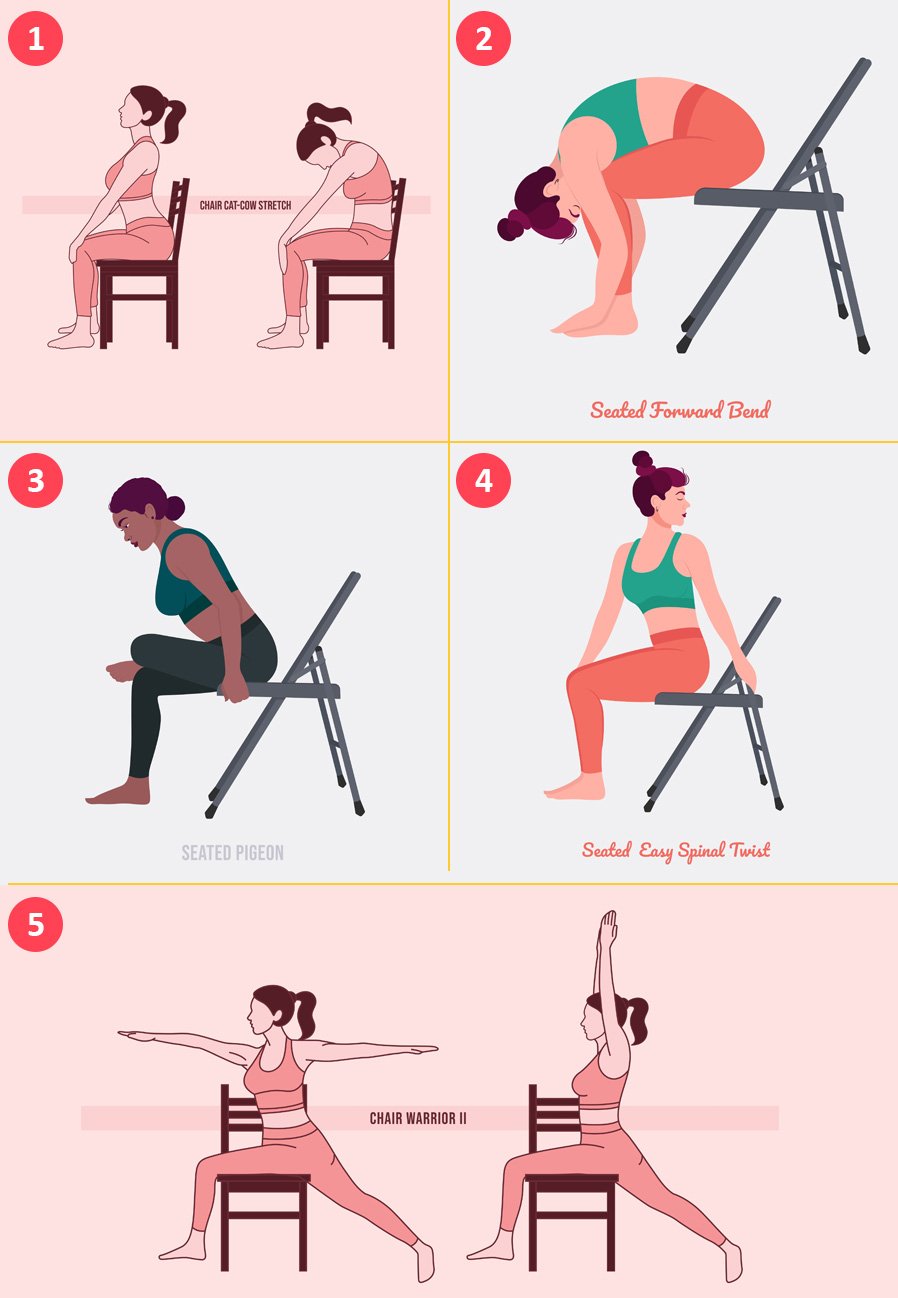 1

CHAIR CAT-COW STRETCH

2

Seated Forward Bend

3

SEATED PIGEON

4

Seated Easy Spinal Twist

5

CHAIR WARRIOR II