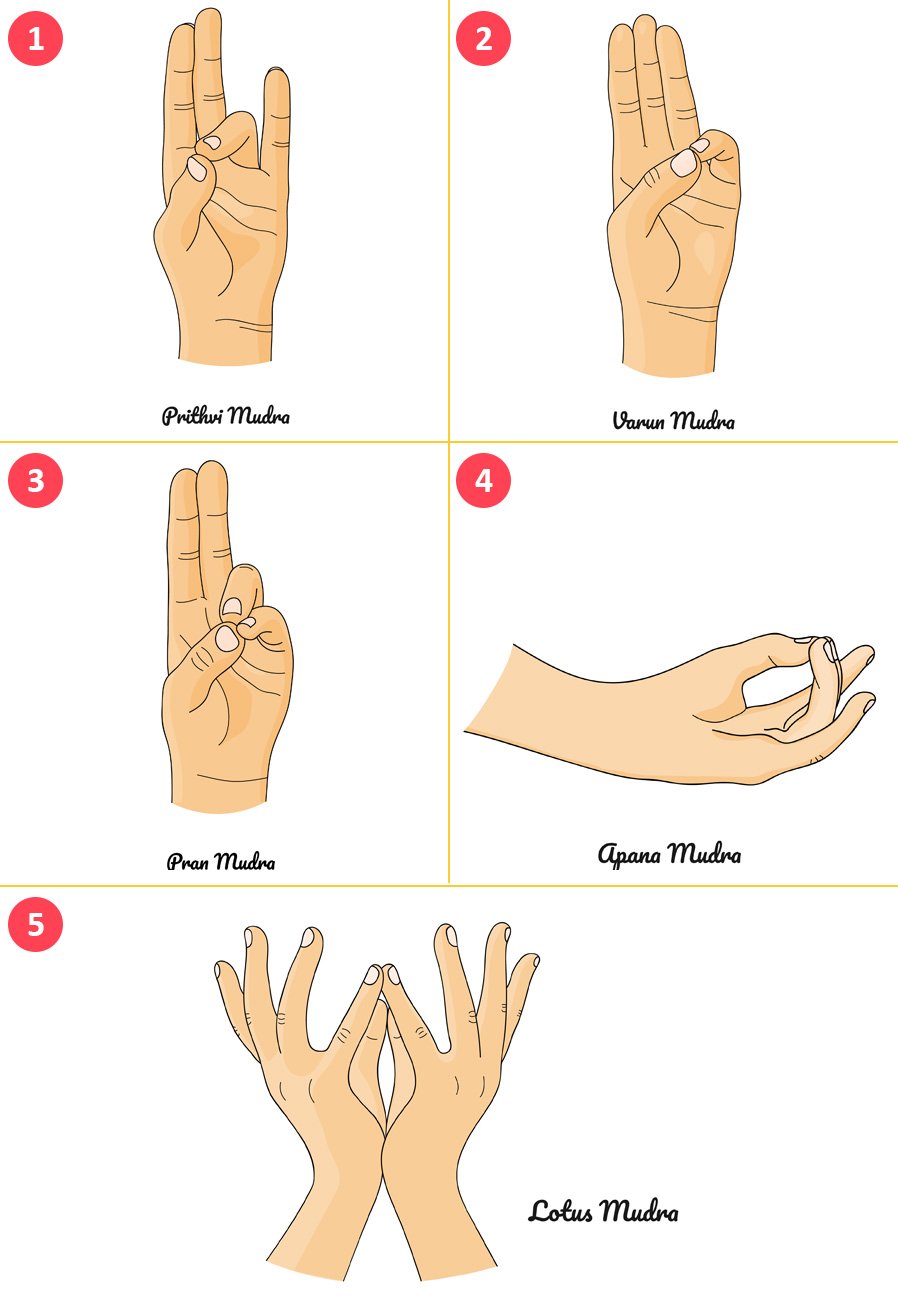 1

Prithvi Mudra

2

Varun Mudra

3

Pran Mudra

4

Apana Mudra

5

Lotus Mudra