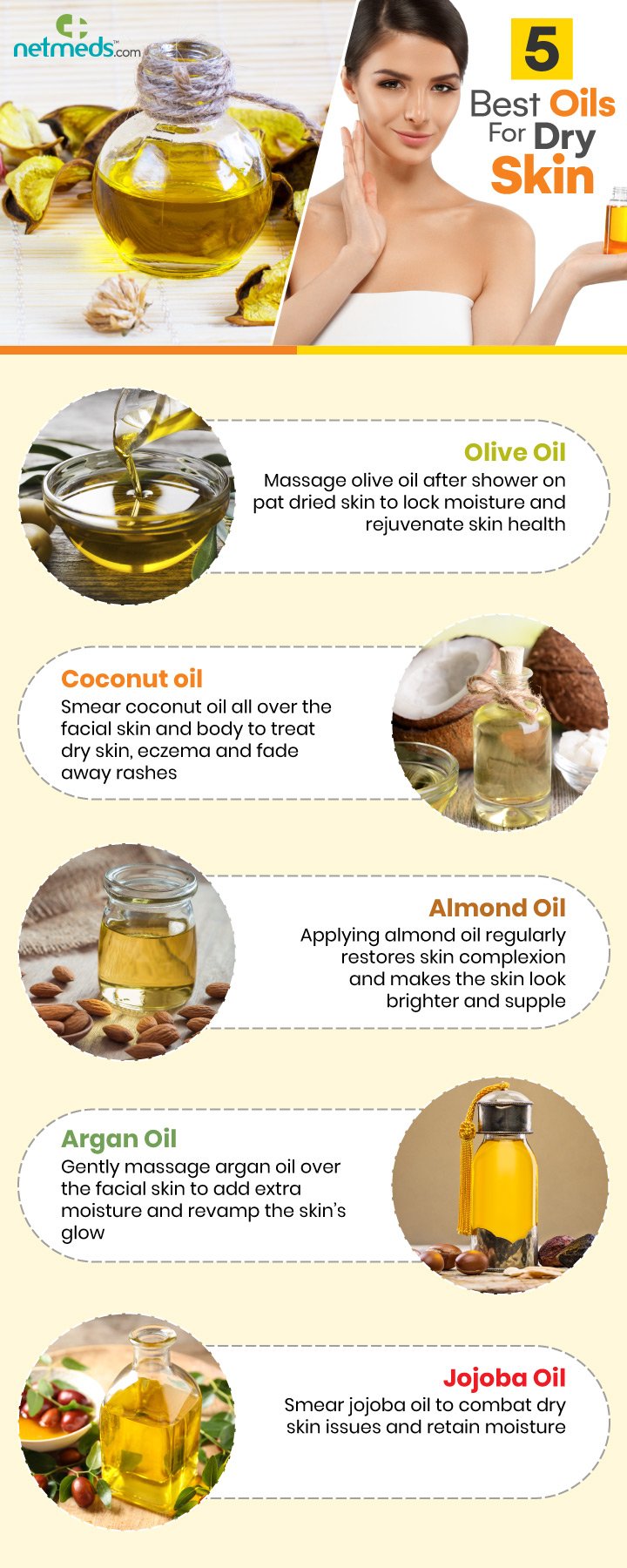 netmeds.com

5 Best Oils For Dry Skin

Olive Oil
Massage olive oil after shower on pat dried skin to lock moisture and rejuvenate skin health

Coconut oil
Smear coconut oil all over the facial skin and body to treat dry skin, eczema and fade away rashes

Almond Oil
Applying almond oil regularly restores skin complexion and makes the skin look brighter and supple

Argan Oil
Gently massage argan oil over the facial skin to add extra moisture and revamp the skin's glow

Jojoba Oil
Smear jojoba oil to combat dry skin issues and retain moisture