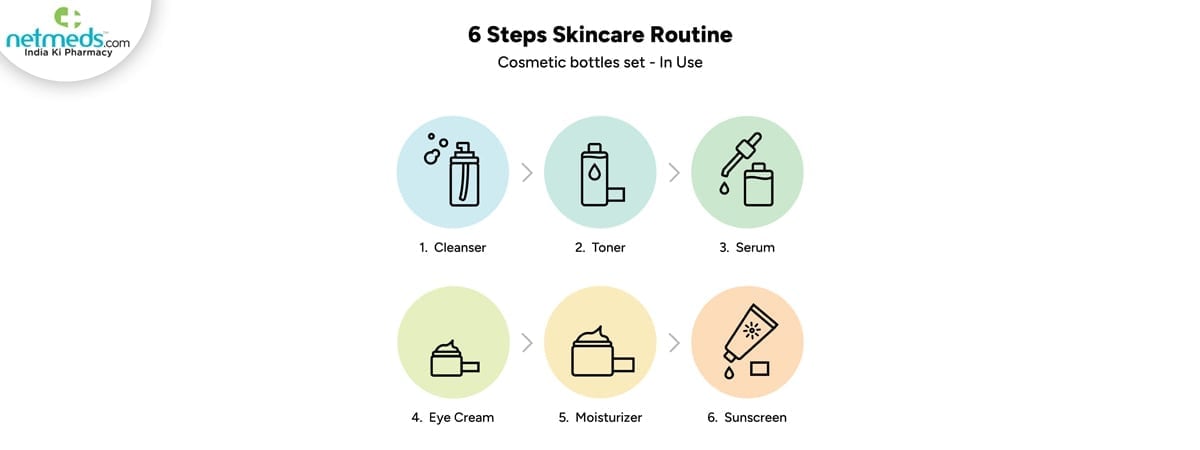 netmeds.com
India Ki Pharmacy

6 Steps Skincare Routine

Cosmetic bottles set - In Use

1. Cleanser

2. Toner

3. Serum

4. Eye Cream

5. Moisturizer

6. Sunscreen