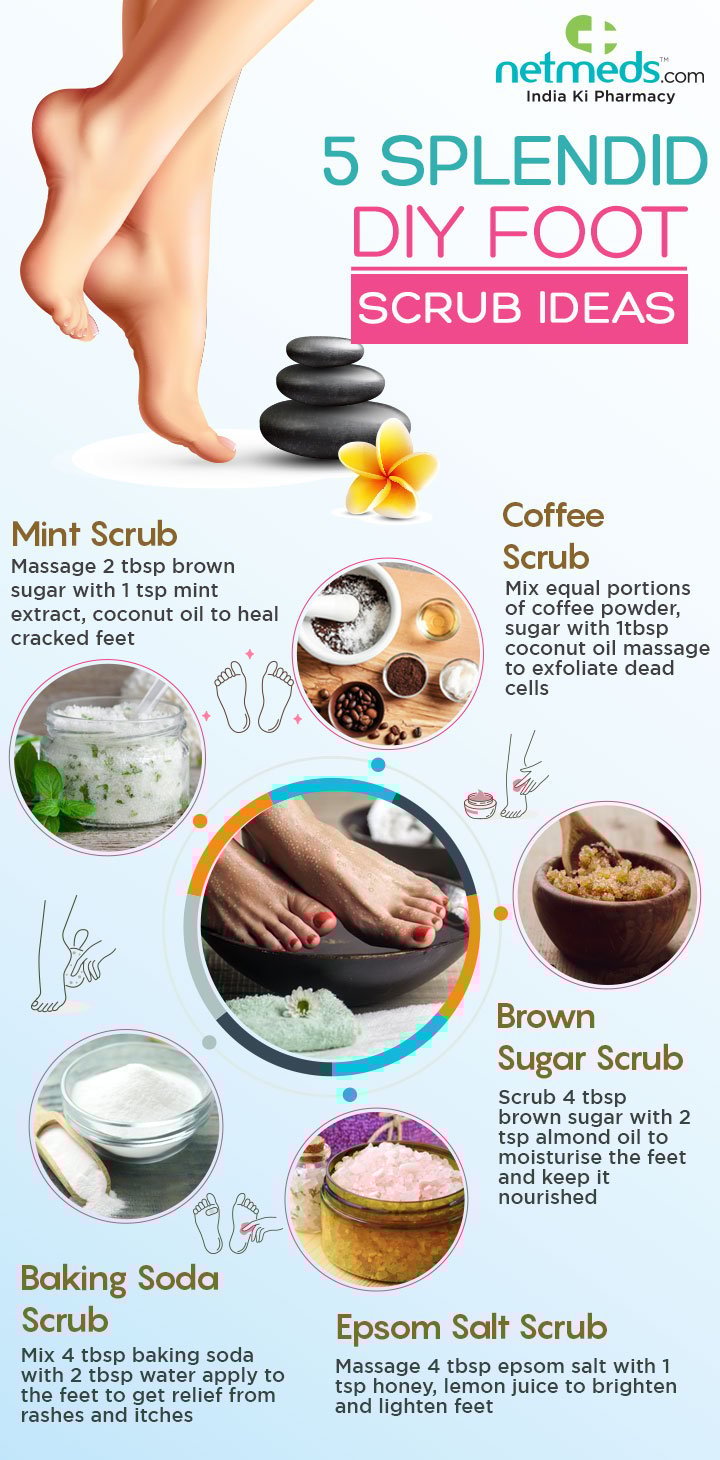 netmeds™.com
India Ki Pharmacy

5 SPLENDID
DIY FOOT
SCRUB IDEAS

Mint Scrub
Massage 2 tbsp brown sugar with 1 tsp mint extract, coconut oil to heal cracked feet

Coffee Scrub
Mix equal portions of coffee powder, sugar with 1tbsp coconut oil massage to exfoliate dead cells

Brown Sugar Scrub
Scrub 4 tbsp brown sugar with 2 tsp almond oil to moisturise the feet and keep it nourished

Baking Soda Scrub
Mix 4 tbsp baking soda with 2 tbsp water apply to the feet to get relief from rashes and itches

Epsom Salt Scrub
Massage 4 tbsp epsom salt with 1 tsp honey, lemon juice to brighten and lighten feet