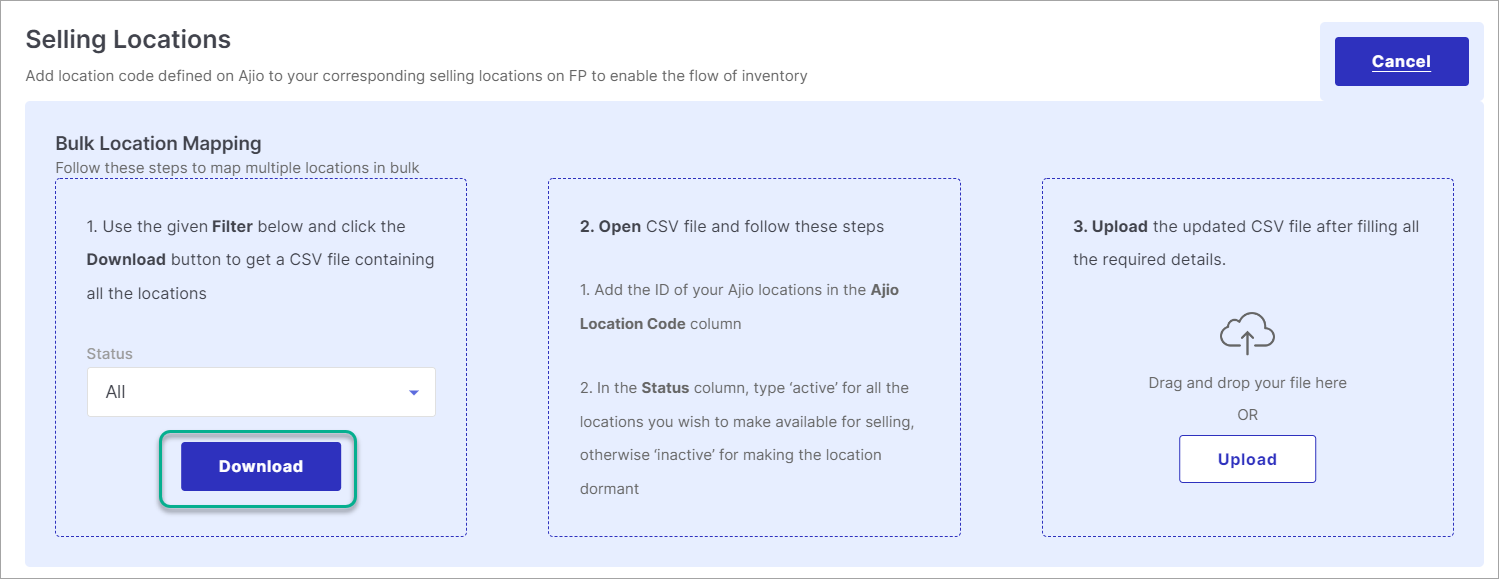 Selling Locations

Add location code defined on Ajio to your corresponding selling locations on FP to enable the flow of inventory

Cancel

Bulk Location Mapping

Follow these steps to map multiple locations in bulk

1. Use the given Filter below and click the Download button to get a CSV file containing all the locations

Status

All

Download

2. Open CSV file and follow these steps

1. Add the ID of your Ajio locations in the Ajio Location Code column

2. In the Status column, type 'active' for all the locations you wish to make available for selling, otherwise 'inactive' for making the location dormant

3. Upload the updated CSV file after filling all the required details.

Drag and drop your file here

OR

Upload