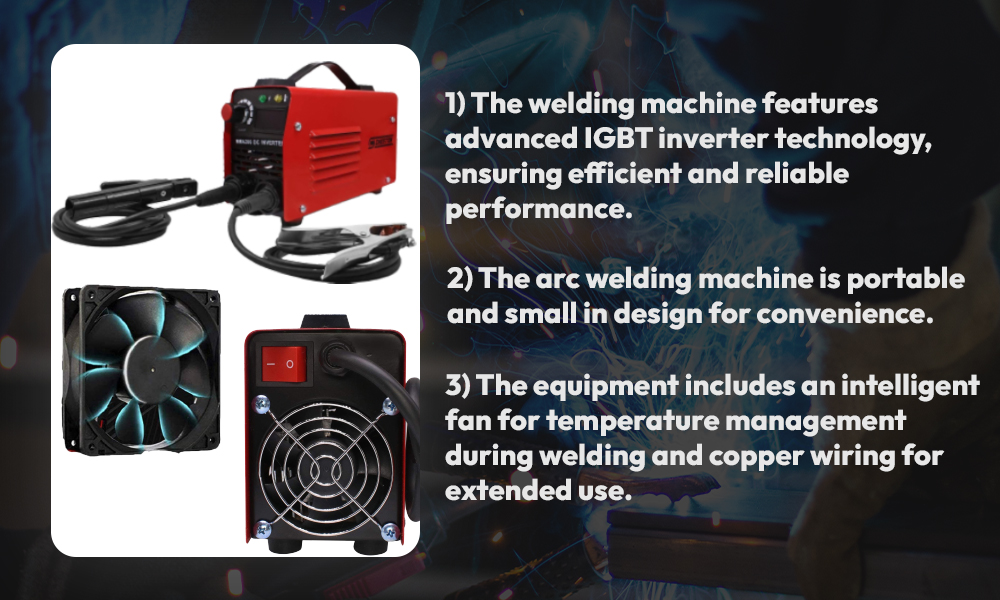 1) The welding machine features advanced IGBT inverter technology, ensuring efficient and reliable performance.

2) The arc welding machine is portable and small in design for convenience.

3) The equipment includes an intelligent fan for temperature management during welding and copper wiring for extended use.