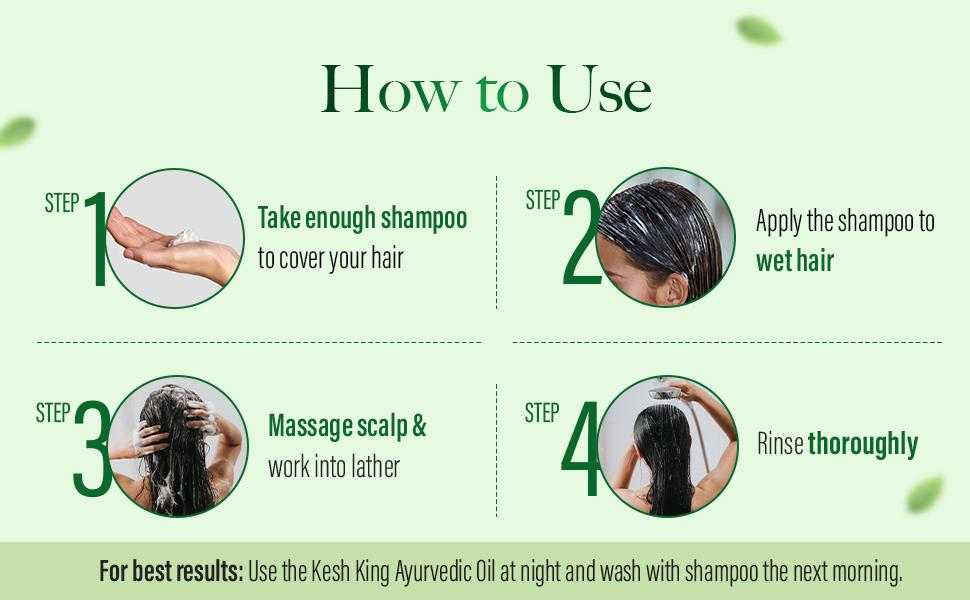 How to Use

STEP 1 Take enough shampoo to cover your hair

STEP 2 Apply the shampoo to wet hair

STEP 3 Massage scalp & work into lather

STEP 4 Rinse thoroughly

For best results: Use the Kesh King Ayurvedic Oil at night and wash with shampoo the next morning.