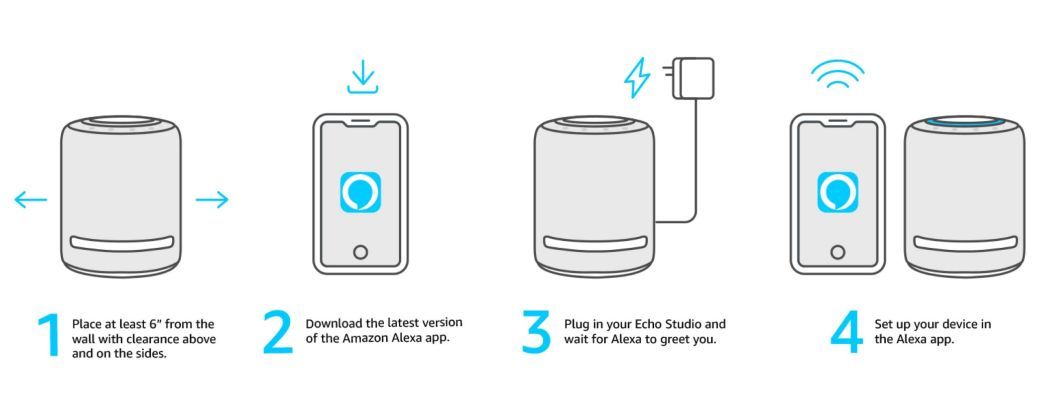 1 Place at least 6" from the wall with clearance above and on the sides.

2 Download the latest version of the Amazon Alexa app.

3 Plug in your Echo Studio and wait for Alexa to greet you.

4 Set up your device in the Alexa app.