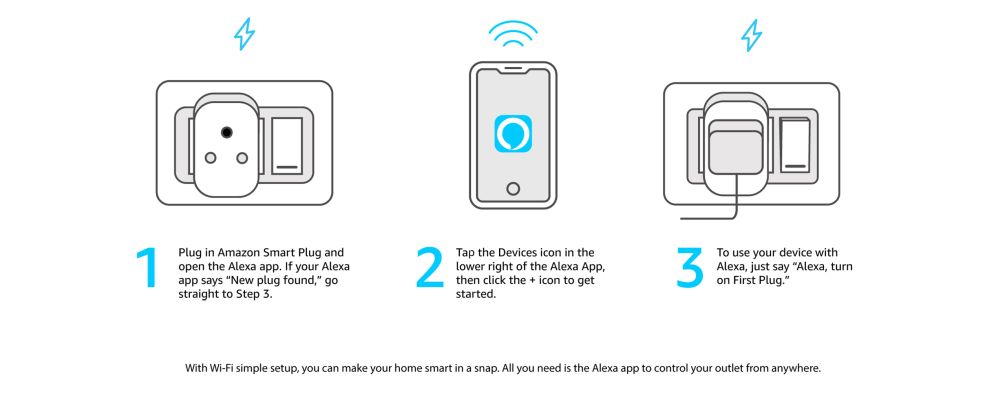 1 Plug in Amazon Smart Plug and open the Alexa app. If your Alexa app says "New plug found," go straight to Step 3.

2 Tap the Devices icon in the lower right of the Alexa App, then click the + icon to get started.

3 To use your device with Alexa, just say "Alexa, turn on First Plug."

With Wi-Fi simple setup, you can make your home smart in a snap. All you need is the Alexa app to control your outlet from anywhere.