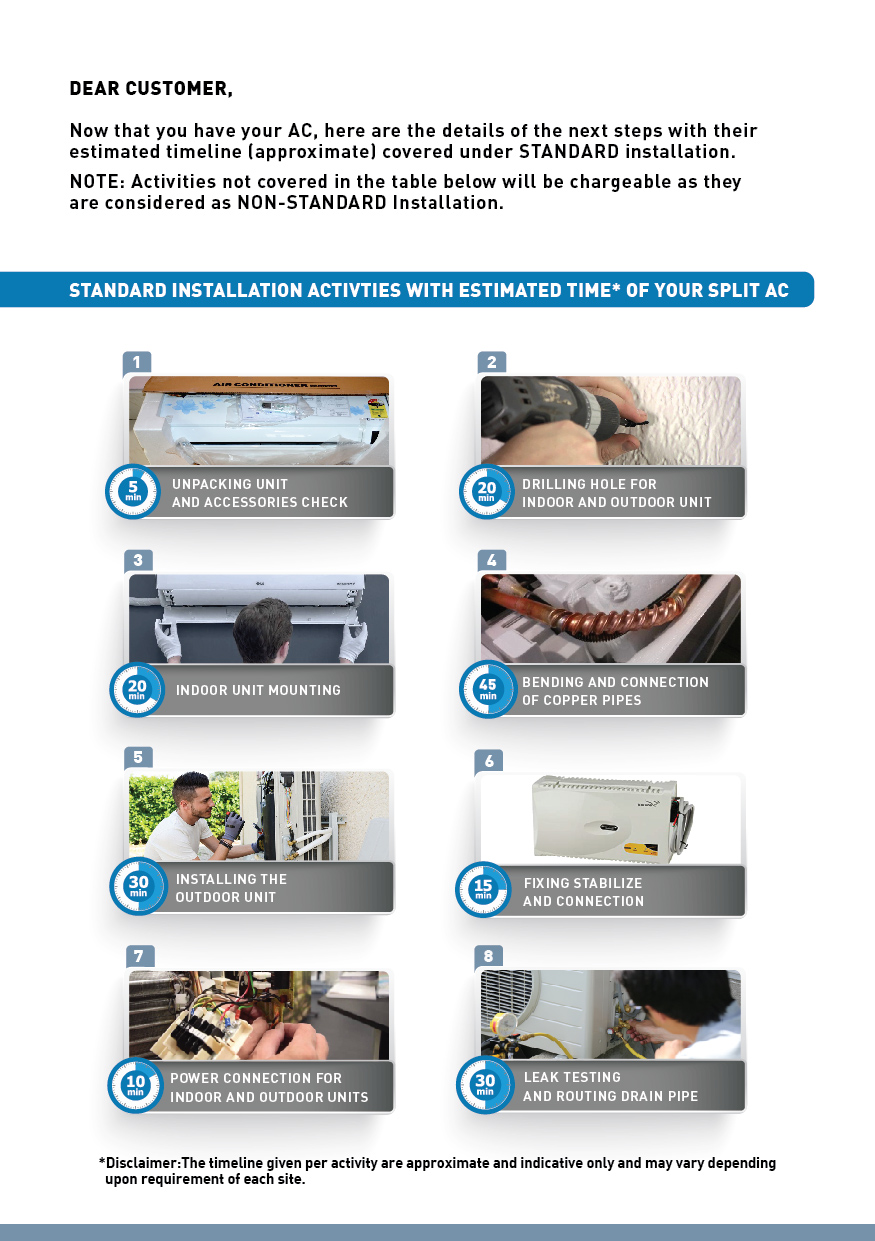 DEAR CUSTOMER,

Now that you have your AC, here are the details of the next steps with their estimated timeline (approximate) covered under STANDARD installation.

NOTE: Activities not covered in the table below will be chargeable as they are considered as NON-STANDARD Installation.

STANDARD INSTALLATION ACTIVTIES WITH ESTIMATED TIME* OF YOUR SPLIT AC

1
AIR CONDITIONER
5 min
UNPACKING UNIT AND ACCESSORIES CHECK

2
20 min
DRILLING HOLE FOR INDOOR AND OUTDOOR UNIT

3
20 min
INDOOR UNIT MOUNTING

4
45 min
BENDING AND CONNECTION OF COPPER PIPES

5
30 min
INSTALLING THE OUTDOOR UNIT

6
15 min
FIXING STABILIZE AND CONNECTION

7
10 min
POWER CONNECTION FOR INDOOR AND OUTDOOR UNITS

8
30 min
LEAK TESTING AND ROUTING DRAIN PIPE

*Disclaimer:The timeline given per activity are approximate and indicative only and may vary depending upon requirement of each site.