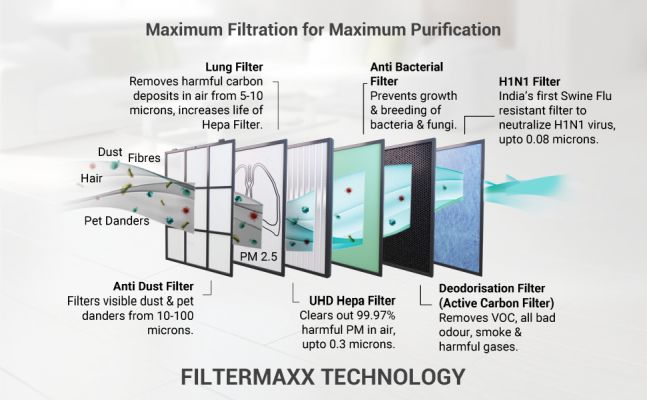 Maximum Filtration for Maximum Purification

Lung Filter
Removes harmful carbon deposits in air from 5-10 microns, increases life of Hepa Filter.

Anti Bacterial Filter
Prevents growth & breeding of bacteria & fungi.

H1N1 Filter
India's first Swine Flu resistant filter to neutralize H1N1 virus, upto 0.08 microns.

Dust
Fibres
Hair
Pet Danders

PM 2.5

Anti Dust Filter
Filters visible dust & pet danders from 10-100 microns.

UHD Hepa Filter
Clears out 99.97% harmful PM in air, upto 0.3 microns.

Deodorisation Filter
(Active Carbon Filter)
Removes VOC, all bad odour, smoke & harmful gases.

FILTERMAXX TECHNOLOGY