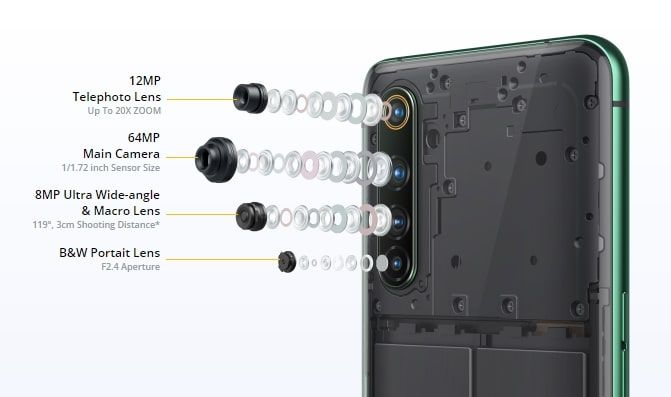 12MP
Telephoto Lens
Up To 20X ZOOM

64MP
Main Camera
1/1.72 inch Sensor Size

8MP Ultra Wide-angle
& Macro Lens
119°, 3cm Shooting Distance*

B&W Portait Lens
F2.4 Aperture