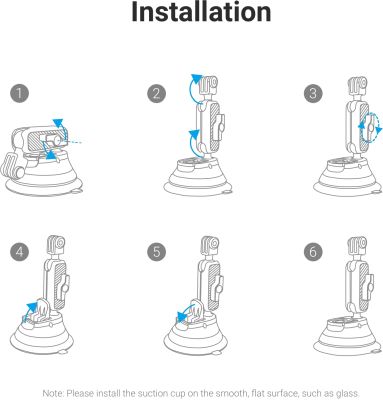 Installation

1

2

3

4

5

6

Note: Please install the suction cup on the smooth, flat surface, such as glass.