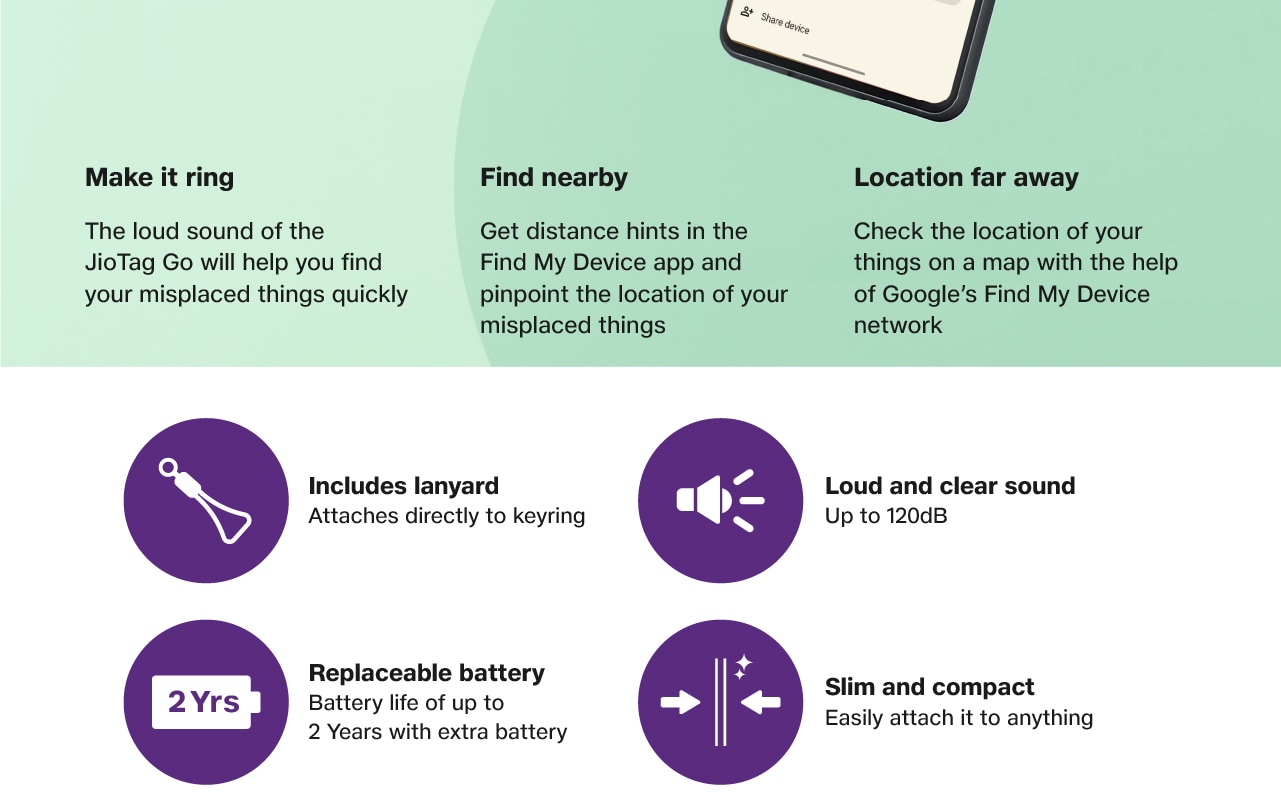 Share device

Make it ring

The loud sound of the JioTag Go will help you find your misplaced things quickly

Find nearby

Get distance hints in the Find My Device app and pinpoint the location of your misplaced things

Location far away

Check the location of your things on a map with the help of Google's Find My Device network

Includes lanyard
Attaches directly to keyring

Loud and clear sound
Up to 120dB

2 Yrs

Replaceable battery
Battery life of up to 2 Years with extra battery

Slim and compact
Easily attach it to anything