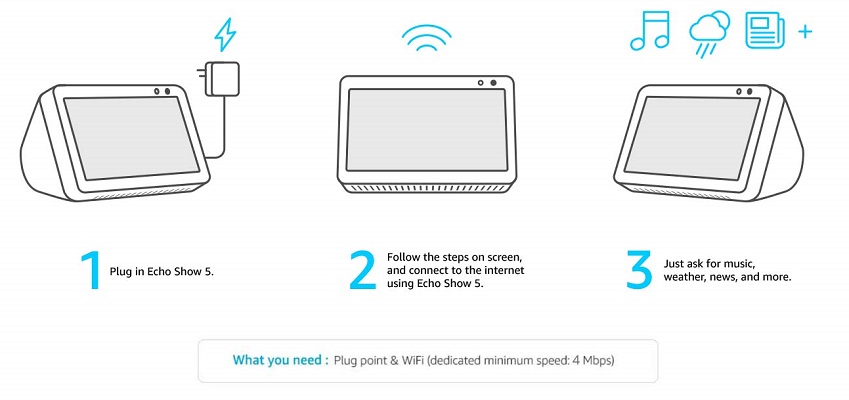 +

1 Plug in Echo Show 5.

2 Follow the steps on screen, and connect to the internet using Echo Show 5.

3 Just ask for music, weather, news, and more.

What you need : Plug point & WiFi (dedicated minimum speed: 4 Mbps)