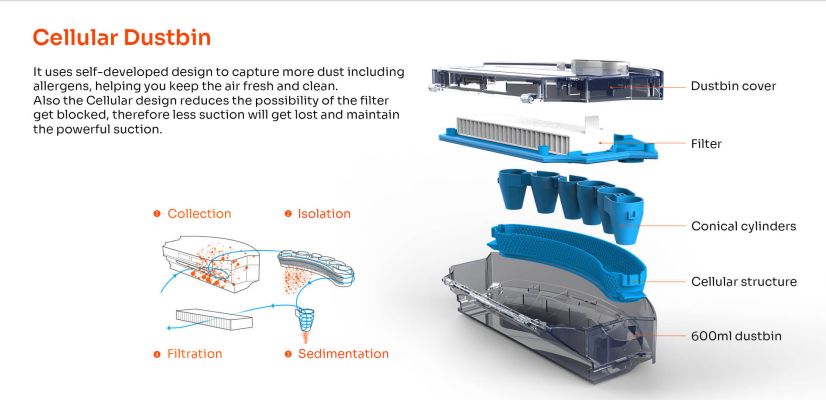 Cellular Dustbin

It uses self-developed design to capture more dust including allergens, helping you keep the air fresh and clean.
Also the Cellular design reduces the possibility of the filter get blocked, therefore less suction will get lost and maintain the powerful suction.

1 Collection

2 Isolation

4 Filtration

3 Sedimentation

Dustbin cover

Filter

Conical cylinders

Cellular structure

600ml dustbin