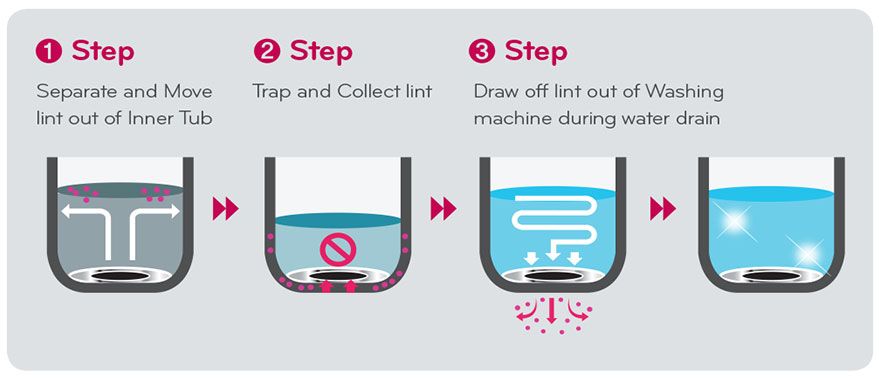 1 Step
Separate and Move lint out of Inner Tub

2 Step
Trap and Collect lint

3 Step
Draw off lint out of Washing machine during water drain