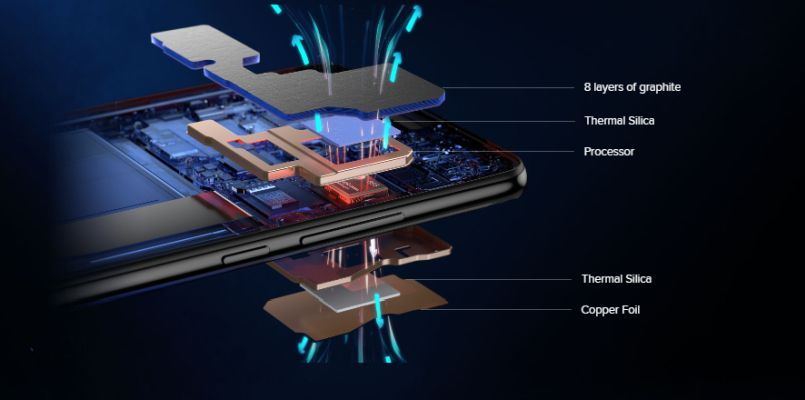 8 layers of graphite

Thermal Silica

Processor

Thermal Silica

Copper Foil