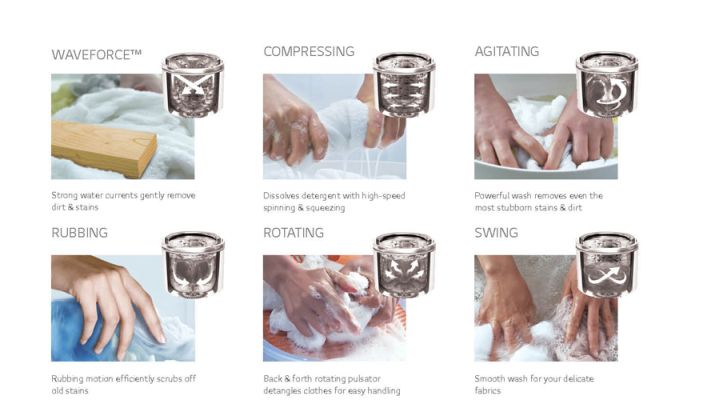 WAVEFORCE™

Strong water currents gently remove dirt & stains

COMPRESSING

Dissolves detergent with high-speed spinning & squeezing

AGITATING

Powerful wash removes even the most stubborn stains & dirt

RUBBING

Rubbing motion efficiently scrubs off old stains

ROTATING

Back & forth rotating pulsator detangles clothes for easy handling

SWING

Smooth wash for your delicate fabrics