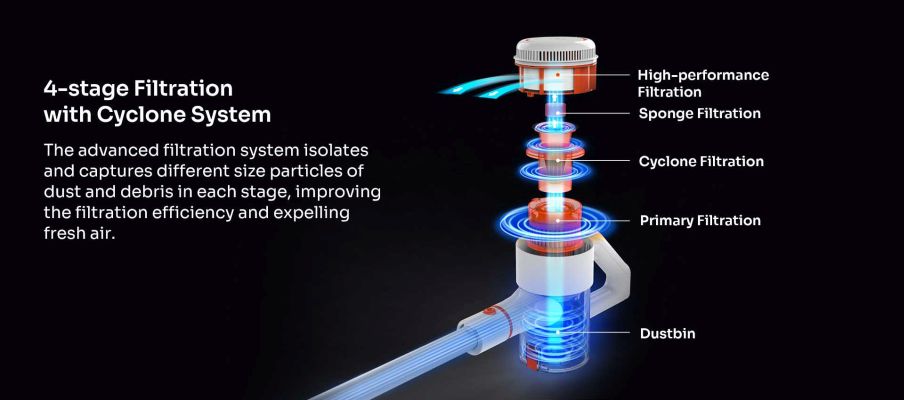 4-stage Filtration
with Cyclone System

The advanced filtration system isolates and captures different size particles of dust and debris in each stage, improving the filtration efficiency and expelling fresh air.

High-performance Filtration

Sponge Filtration

Cyclone Filtration

Primary Filtration

Dustbin