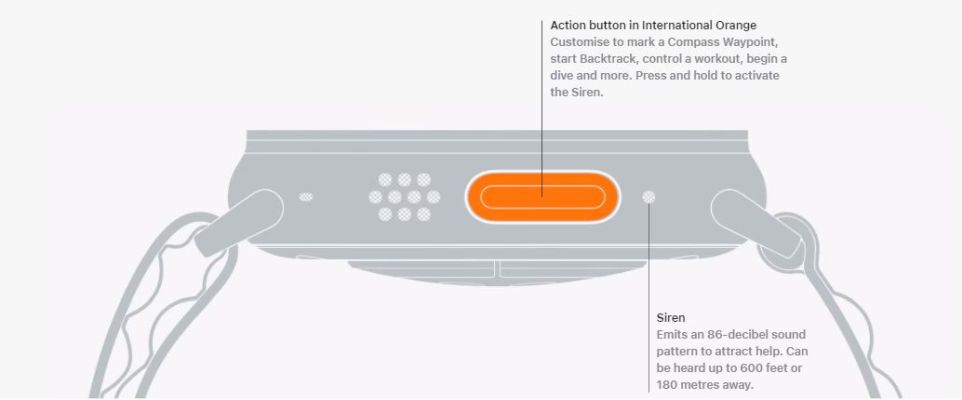 Action button in International Orange
Customise to mark a Compass Waypoint, start Backtrack, control a workout, begin a dive and more. Press and hold to activate the Siren.

Siren
Emits an 86-decibel sound pattern to attract help. Can be heard up to 600 feet or 180 metres away.