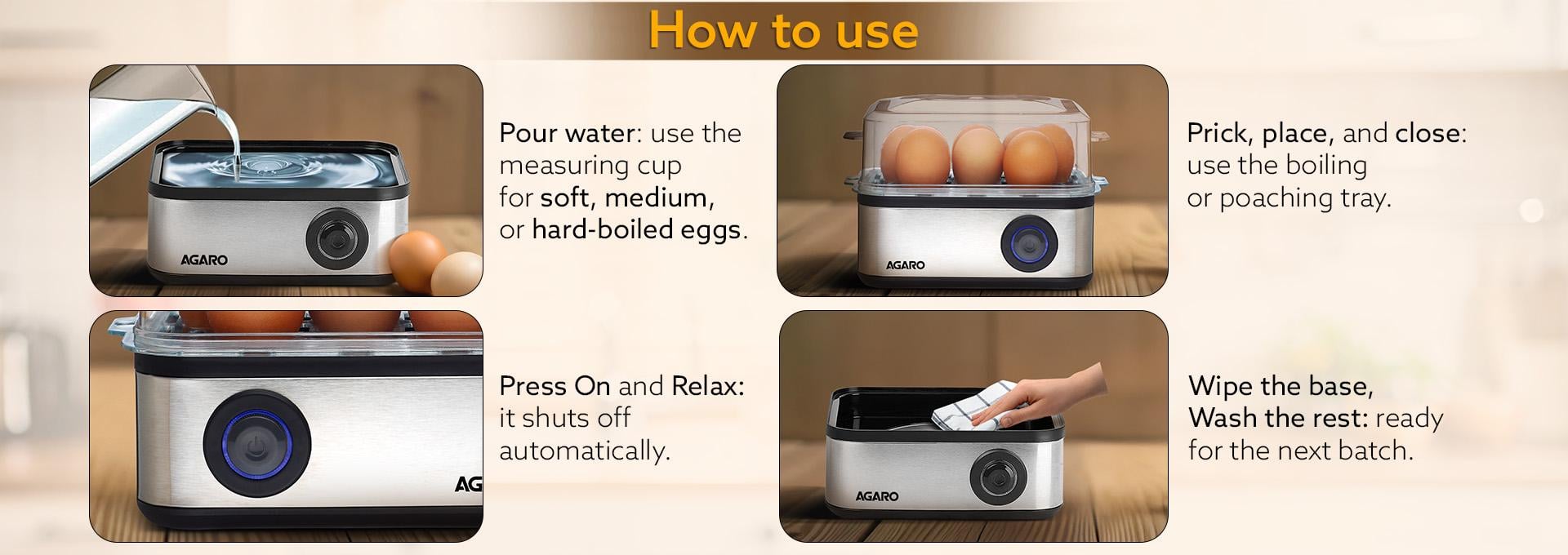 How to use

AGARO

Pour water: use the measuring cup for soft, medium, or hard-boiled eggs.

AGARO

Prick, place, and close: use the boiling or poaching tray.

AG

Press On and Relax: it shuts off automatically.

AGARO

Wipe the base, Wash the rest: ready for the next batch.