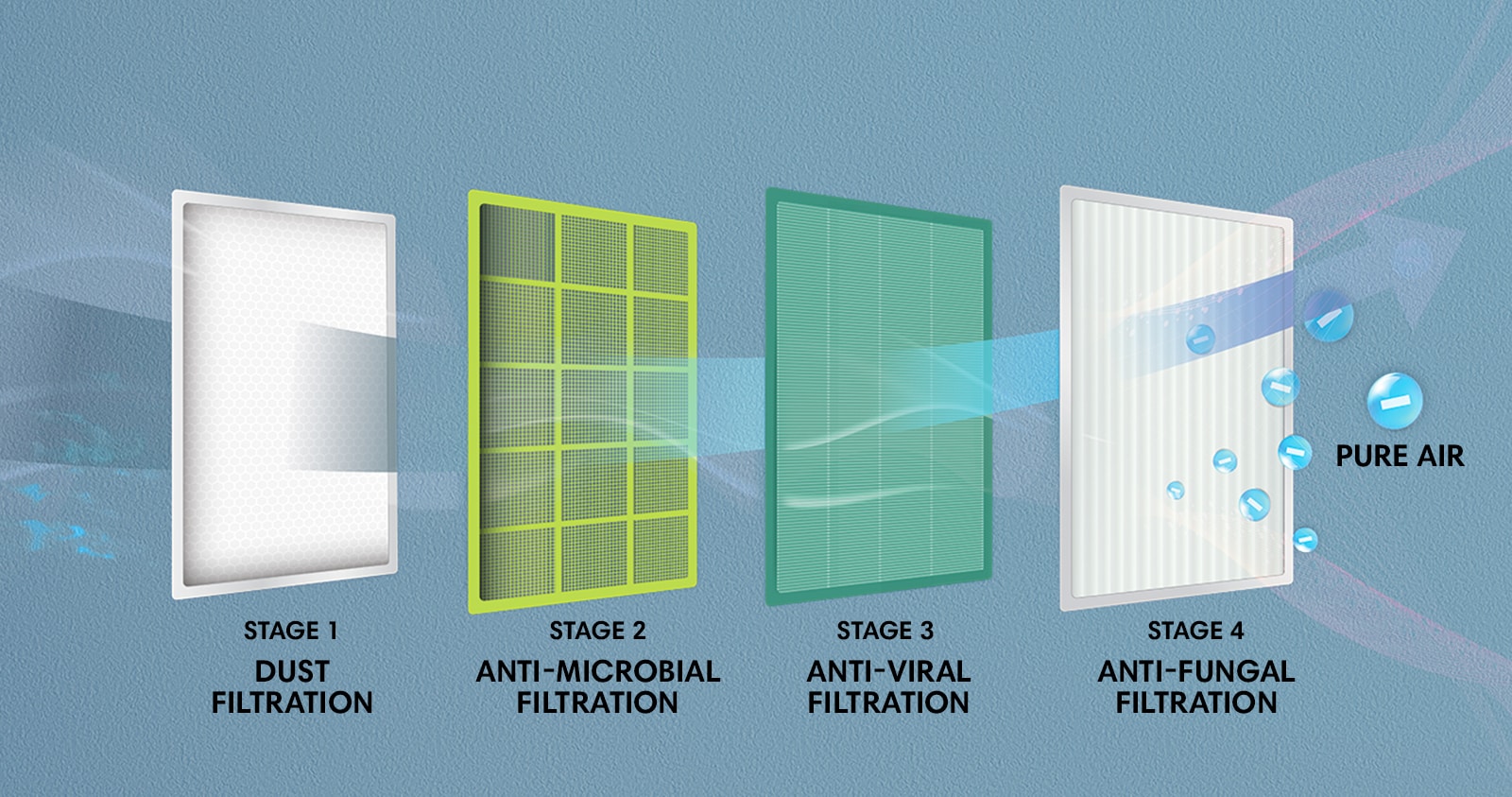 PURE AIR

STAGE 1
DUST FILTRATION

STAGE 2
ANTI-MICROBIAL FILTRATION

STAGE 3
ANTI-VIRAL FILTRATION

STAGE 4
ANTI-FUNGAL FILTRATION