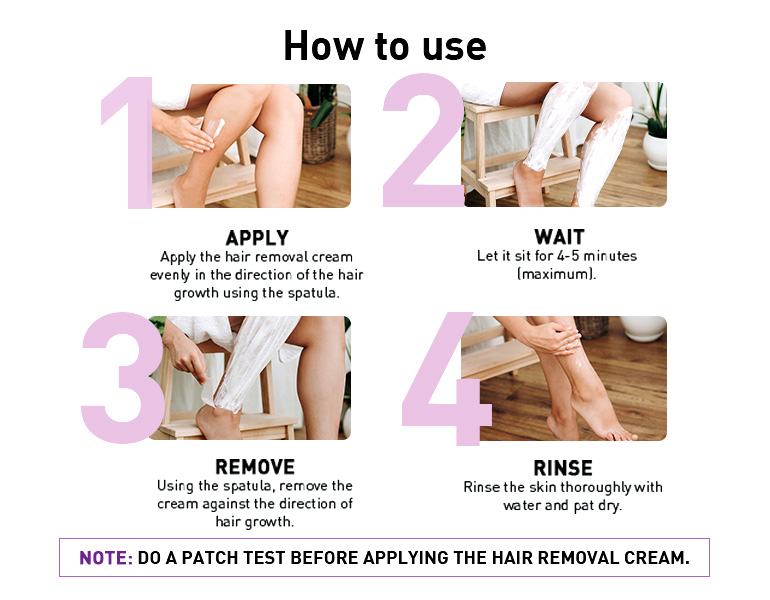 How to use

1

APPLY
Apply the hair removal cream evenly in the direction of the hair growth using the spatula.

2

WAIT
Let it sit for 4-5 minutes (maximum).

3

REMOVE
Using the spatula, remove the cream against the direction of hair growth.

4

RINSE
Rinse the skin thoroughly with water and pat dry.

NOTE: DO A PATCH TEST BEFORE APPLYING THE HAIR REMOVAL CREAM.